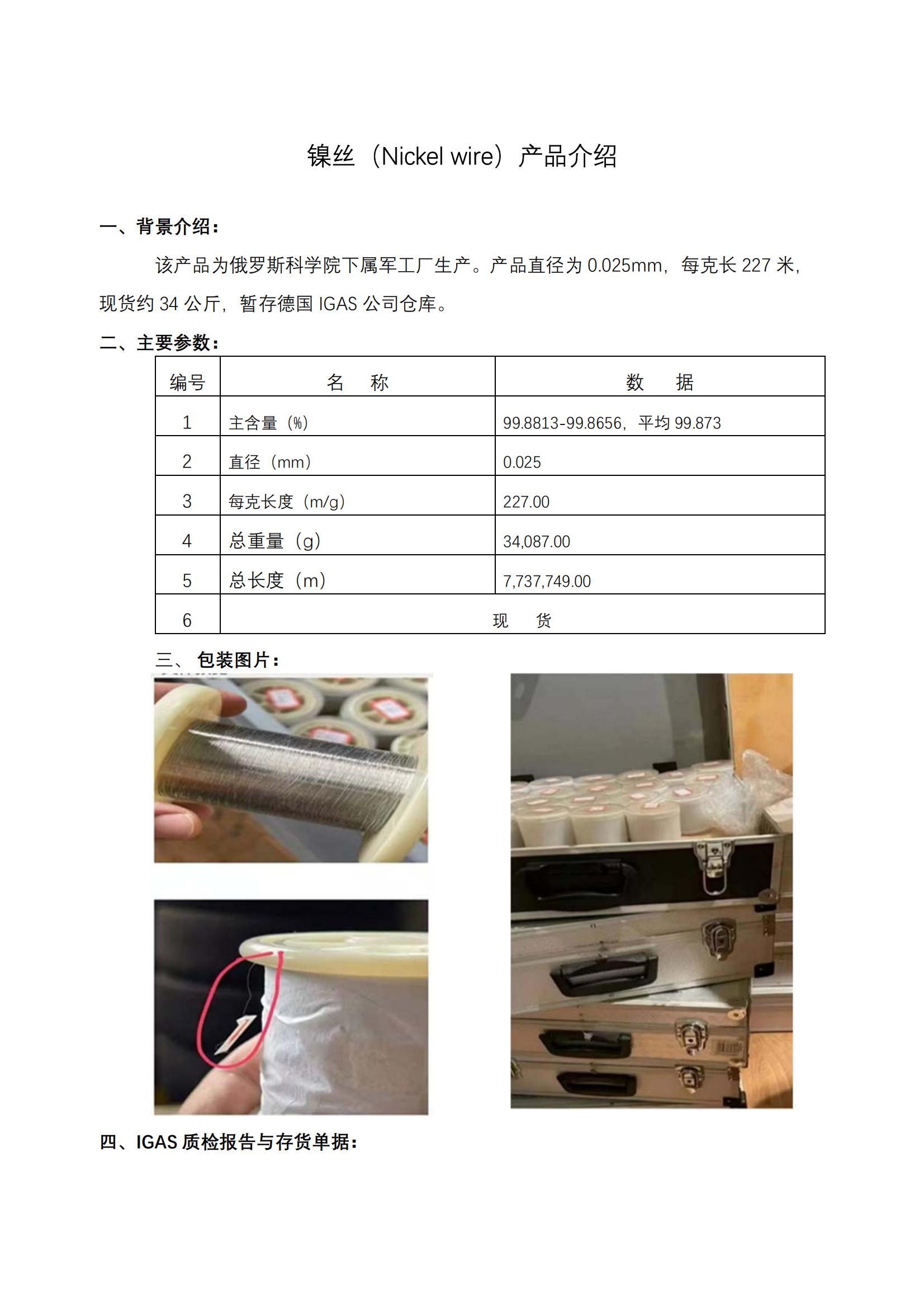 镍丝（Nickel wire）产品介绍

一、背景介绍：

该产品为俄罗斯科学院下属军工厂生产。产品直径为 0.025mm，每克长 227 米，现货约 34 公斤，暂存德国 IGAS 公司仓库。

二、主要参数：

| 编号 | 名　称 | 数　据 |
|---|---|---|
| 1 | 主含量（%） | 99.8813-99.8656，平均 99.873 |
| 2 | 直径（mm） | 0.025 |
| 3 | 每克长度（m/g） | 227.00 |
| 4 | 总重量（g） | 34,087.00 |
| 5 | 总长度（m） | 7,737,749.00 |
| 6 | 现　货 | |

三、包装图片：

四、IGAS 质检报告与存货单据：